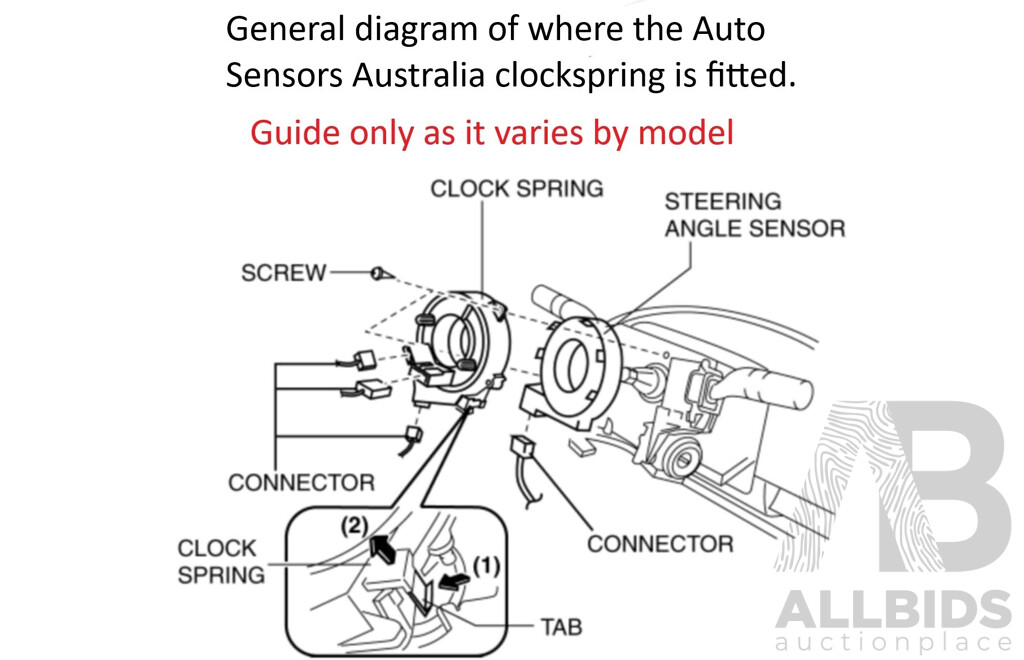 General diagram of where the Auto Sensors Australia clockspring is fitted.

Guide only as it varies by model

CLOCK SPRING

STEERING ANGLE SENSOR

SCREW

CONNECTOR

CONNECTOR

CLOCK SPRING

(2)

(1)

TAB

ALLBIDS
auctionplace